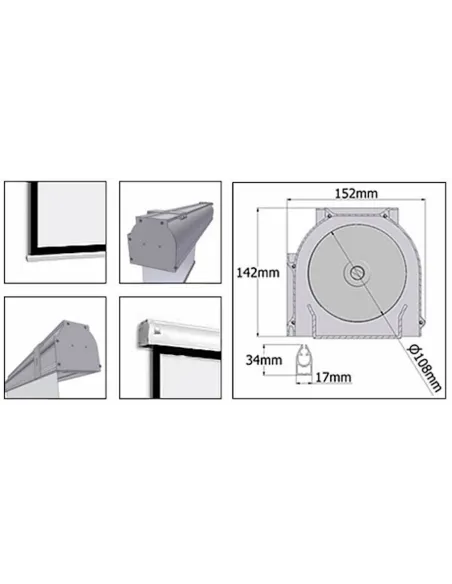 152mm

142mm

34mm

17mm

Ø108mm