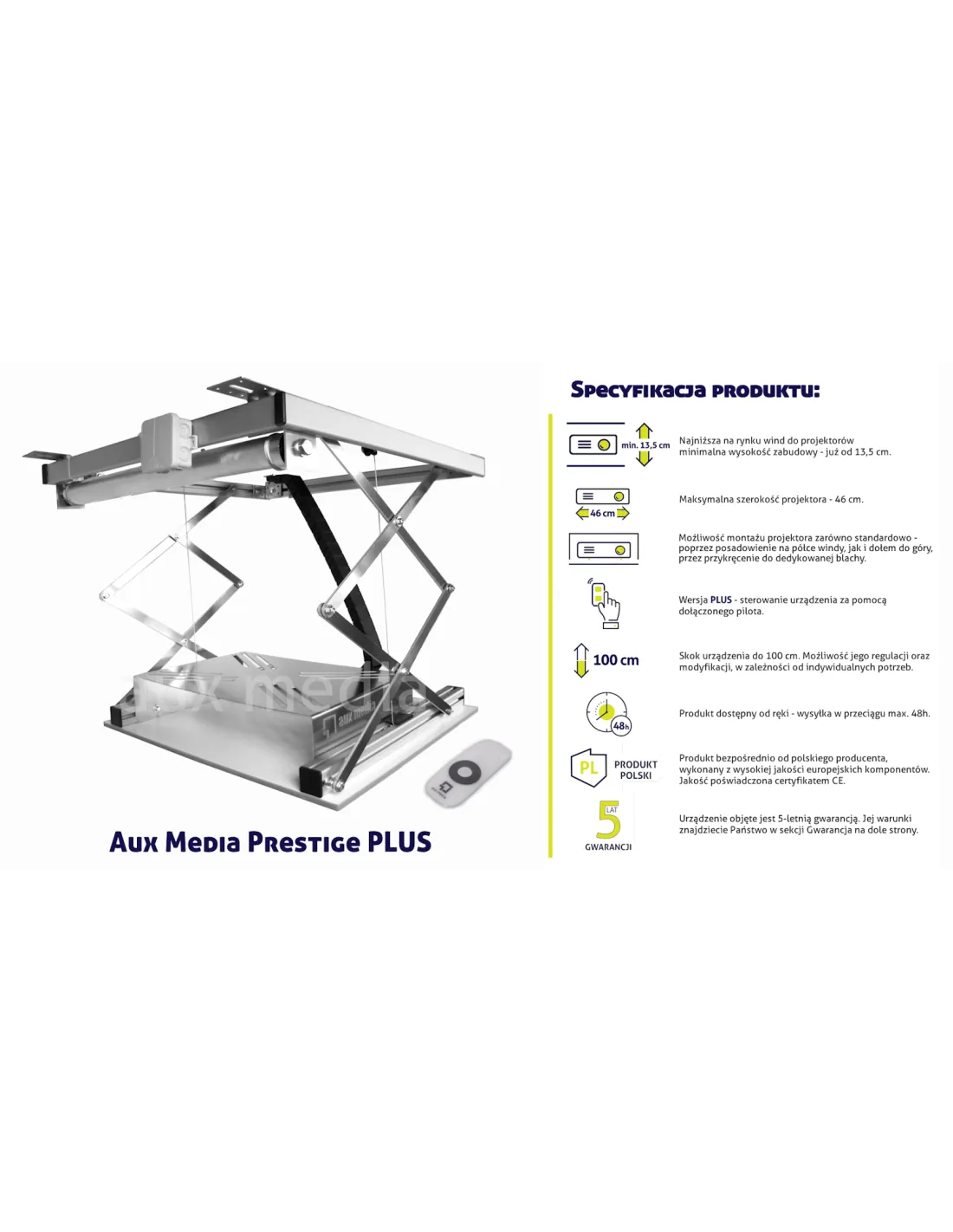 aux media

aux media

Aux Media Prestige PLUS

Specyfikacja produktu:

min. 13,5 cm

Najniższa na rynku wind do projektorów minimalna wysokość zabudowy - już od 13,5 cm.

46 cm

Maksymalna szerokość projektora - 46 cm.

Możliwość montażu projektora zarówno standardowo - poprzez posadowienie na półce windy, jak i dołem do góry, przez przykręcenie do dedykowanej blachy.

Wersja PLUS - sterowanie urządzenia za pomocą dołączonego pilota.

100 cm

Skok urządzenia do 100 cm. Możliwość jego regulacji oraz modyfikacji, w zależności od indywidualnych potrzeb.

48h

Produkt dostępny od ręki - wysyłka w przeciągu max. 48h.

PL PRODUKT POLSKI

Produkt bezpośrednio od polskiego producenta, wykonany z wysokiej jakości europejskich komponentów. Jakość poświadczona certyfikatem CE.

5 LAT GWARANCJI

Urządzenie objęte jest 5-letnią gwarancją. Jej warunki znajdziecie Państwo w sekcji Gwarancja na dole strony.