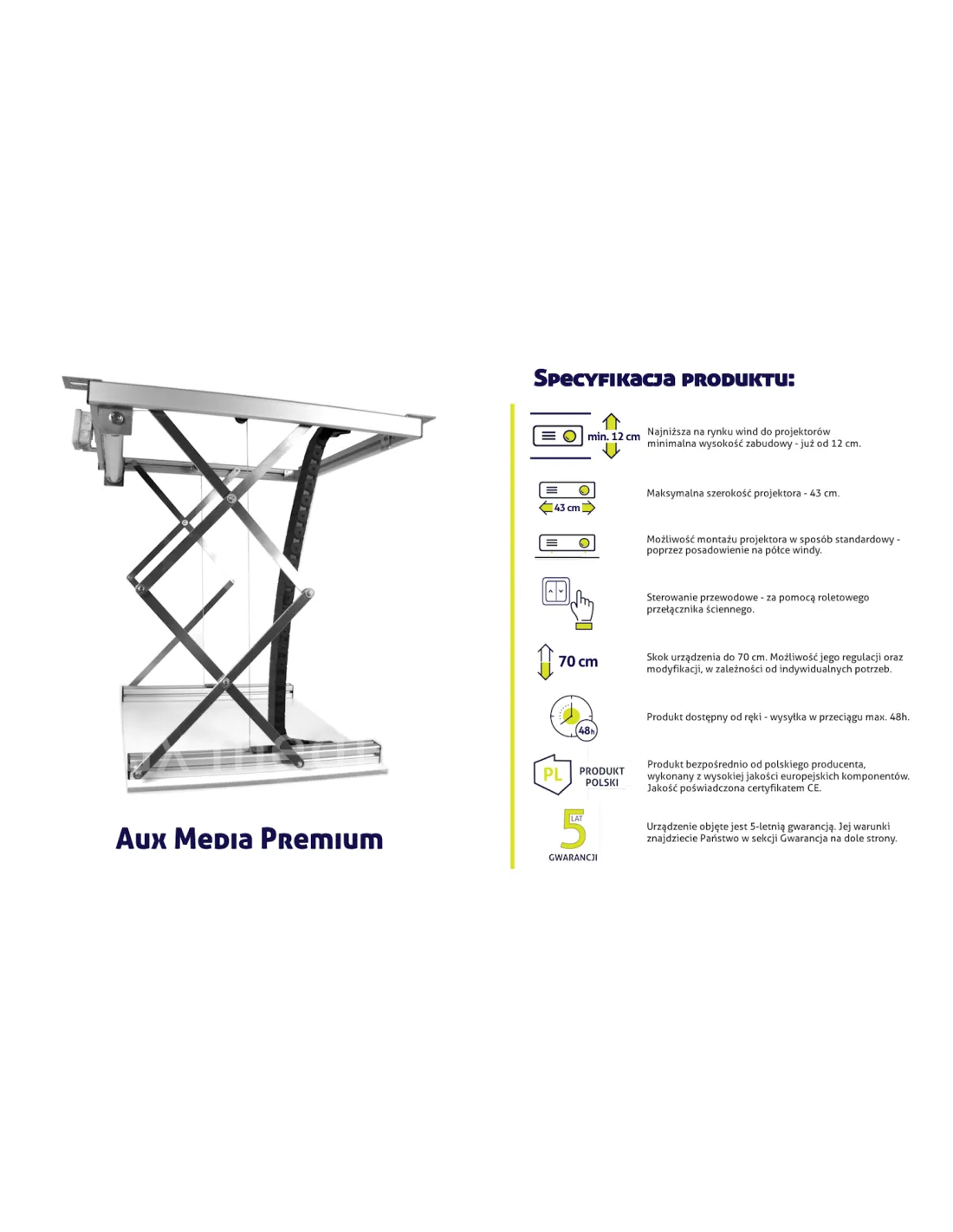 Aux Media Premium

Specyfikacja produktu:

min. 12 cm

Najniższa na rynku wind do projektorów minimalna wysokość zabudowy - już od 12 cm.

43 cm

Maksymalna szerokość projektora - 43 cm.

Możliwość montażu projektora w sposób standardowy - poprzez posadowienie na półce windy.

Sterowanie przewodowe - za pomocą roletowego przełącznika ściennego.

70 cm

Skok urządzenia do 70 cm. Możliwość jego regulacji oraz modyfikacji, w zależności od indywidualnych potrzeb.

48h

Produkt dostępny od ręki - wysyłka w przeciągu max. 48h.

PL PRODUKT POLSKI

Produkt bezpośrednio od polskiego producenta, wykonany z wysokiej jakości europejskich komponentów. Jakość poświadczona certyfikatem CE.

5 LAT GWARANCJI

Urządzenie objęte jest 5-letnią gwarancją. Jej warunki znajdziecie Państwo w sekcji Gwarancja na dole strony.